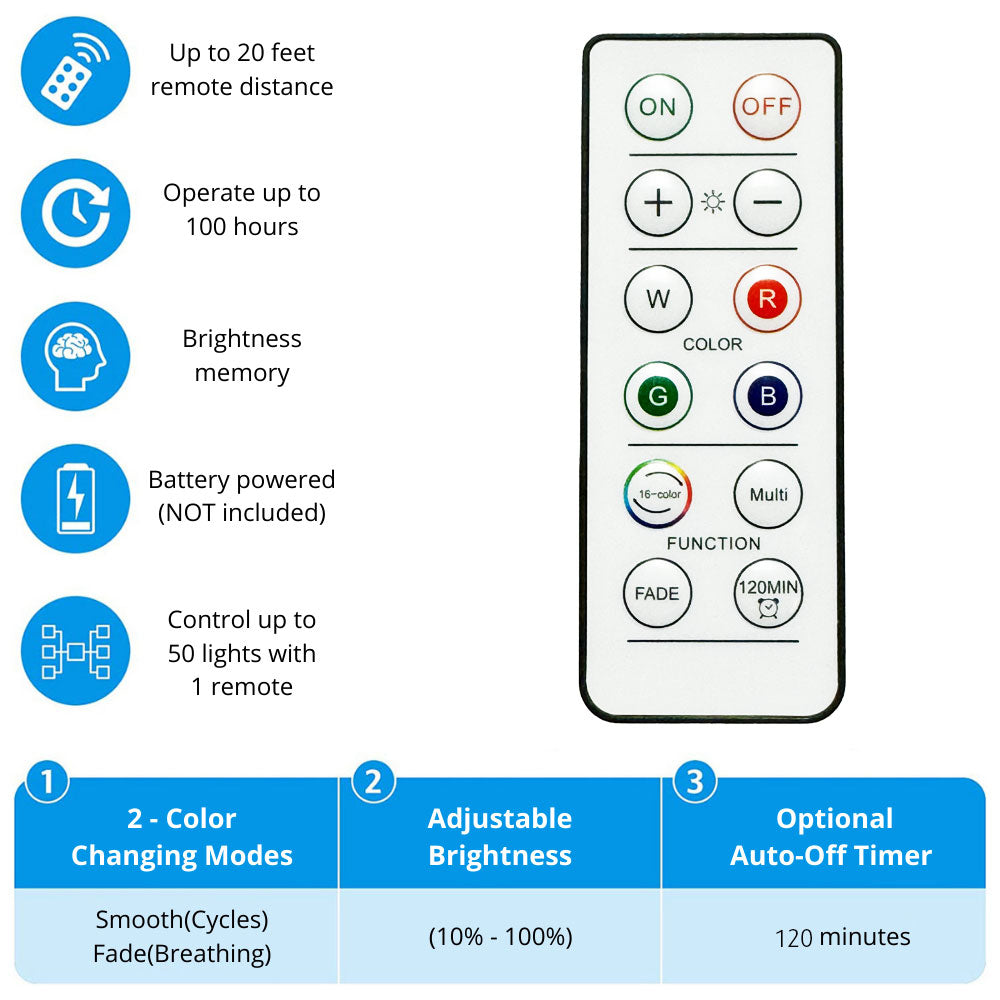 Up to 20 feet remote distance

Operate up to 100 hours

Brightness memory

Battery powered (NOT included)

Control up to 50 lights with 1 remote

ON OFF

+ −

W R

COLOR

G B

16-color Multi

FUNCTION

FADE 120MIN

| 1 2 - Color Changing Modes | 2 Adjustable Brightness | 3 Optional Auto-Off Timer |
|---|---|---|
| Smooth(Cycles) Fade(Breathing) | (10% - 100%) | 120 minutes |